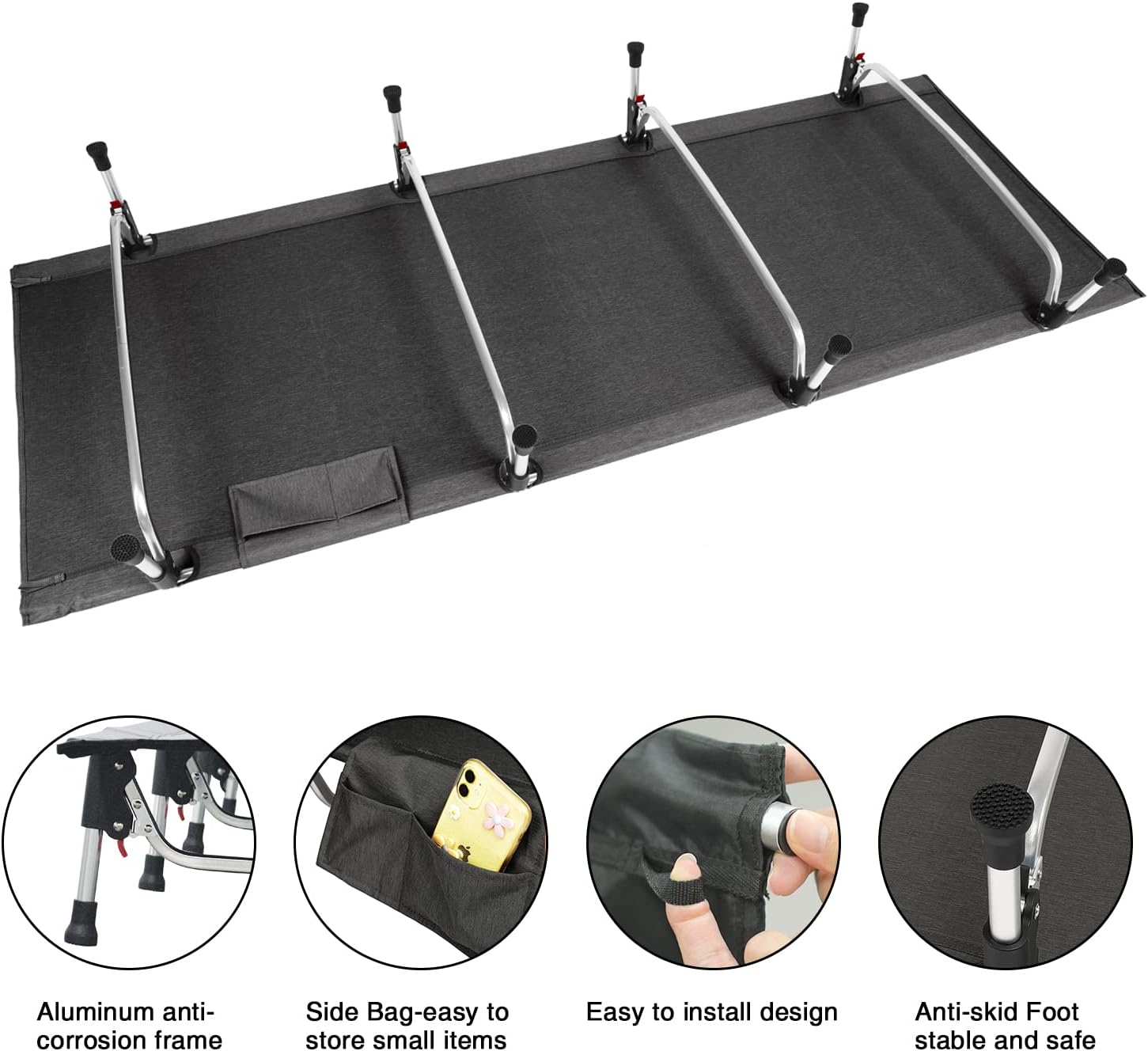 Aluminum anti-corrosion frame

Side Bag-easy to store small items

Easy to install design

Anti-skid Foot stable and safe