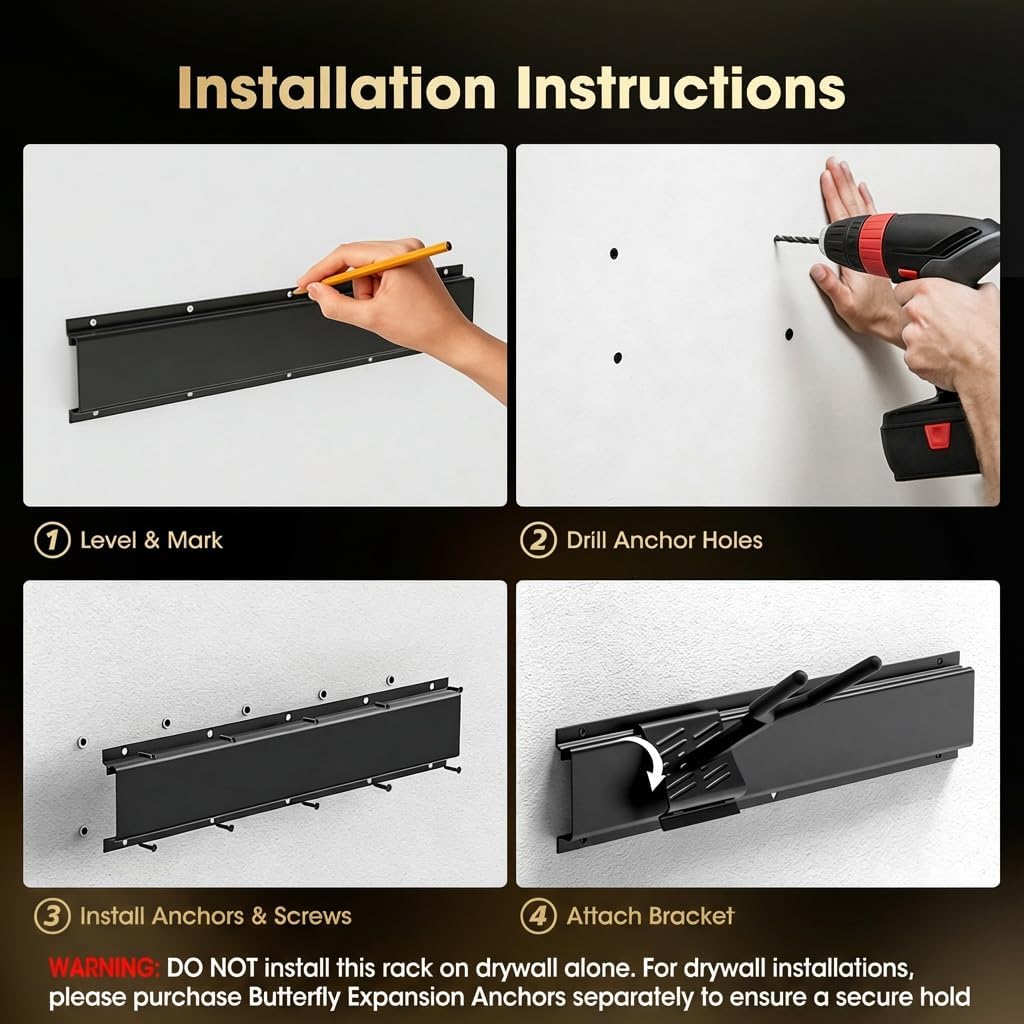 Installation Instructions

1 Level & Mark

2 Drill Anchor Holes

3 Install Anchors & Screws

4 Attach Bracket

WARNING: DO NOT install this rack on drywall alone. For drywall installations, please purchase Butterfly Expansion Anchors separately to ensure a secure hold